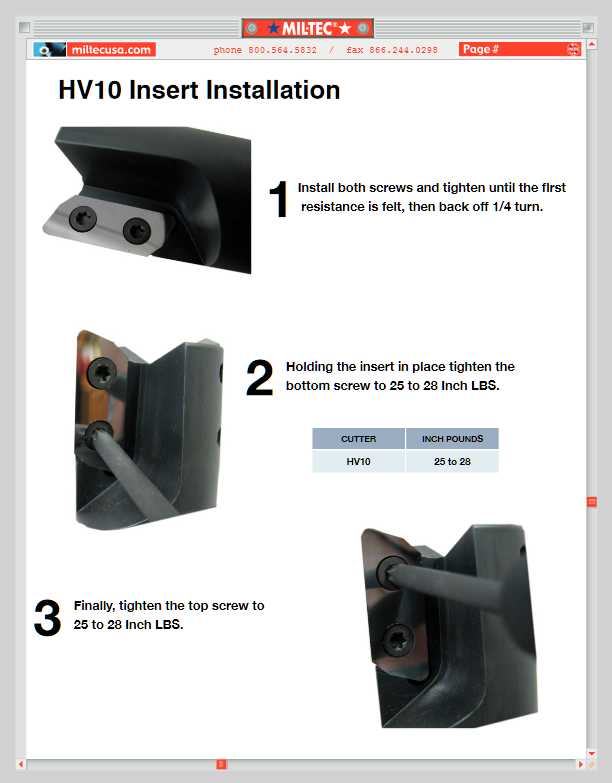 ★MIL-TEC®★

miltecusa.com phone 800.564.5832 / fax 866.244.0298 Page #

HV10 Insert Installation

1 Install both screws and tighten until the first resistance is felt, then back off 1/4 turn.

2 Holding the insert in place tighten the bottom screw to 25 to 28 Inch LBS.

| CUTTER | INCH POUNDS |
|---|---|
| HV10 | 25 to 28 |

3 Finally, tighten the top screw to 25 to 28 Inch LBS.